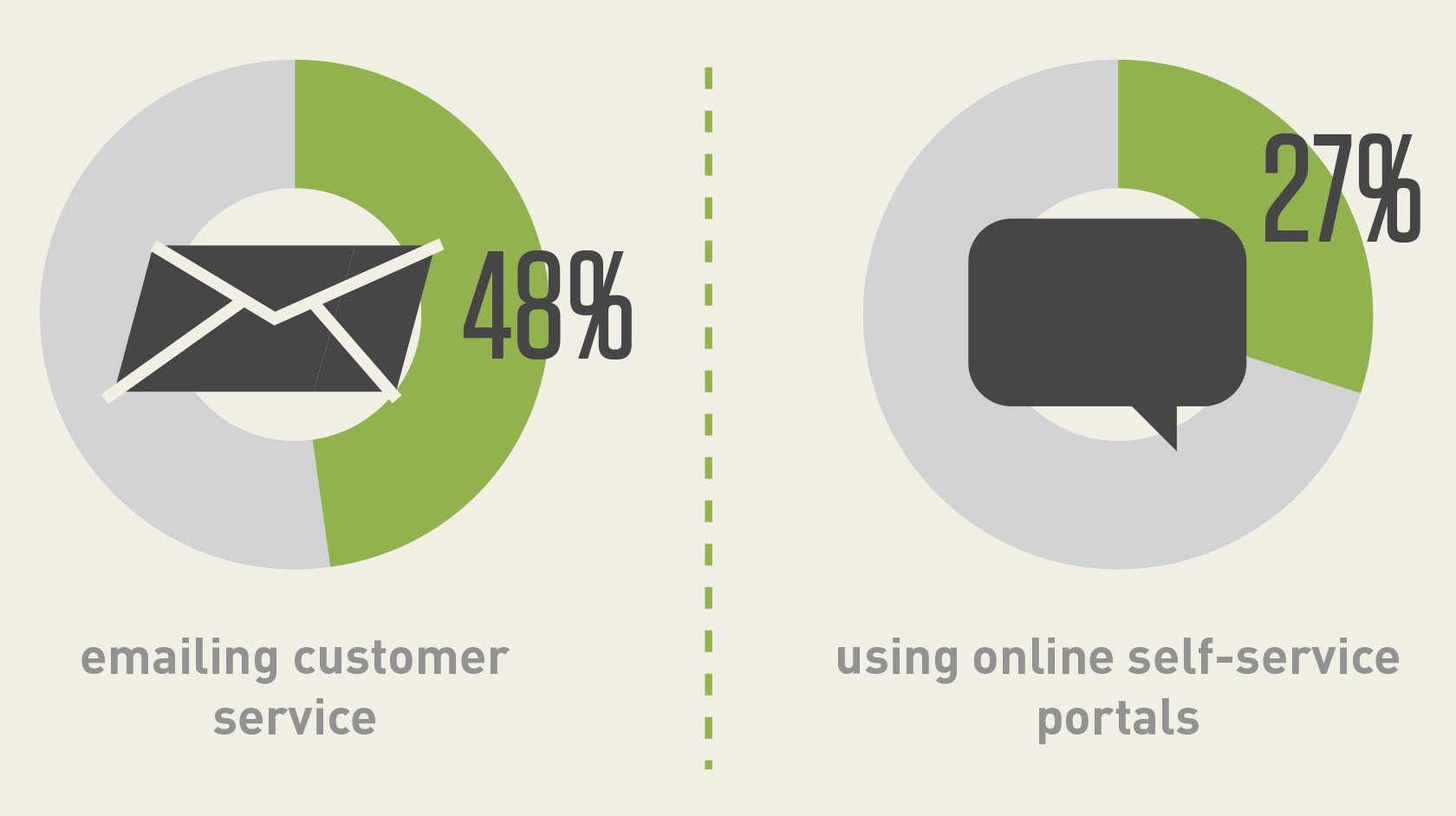 48%

emailing customer service

27%

using online self-service portals